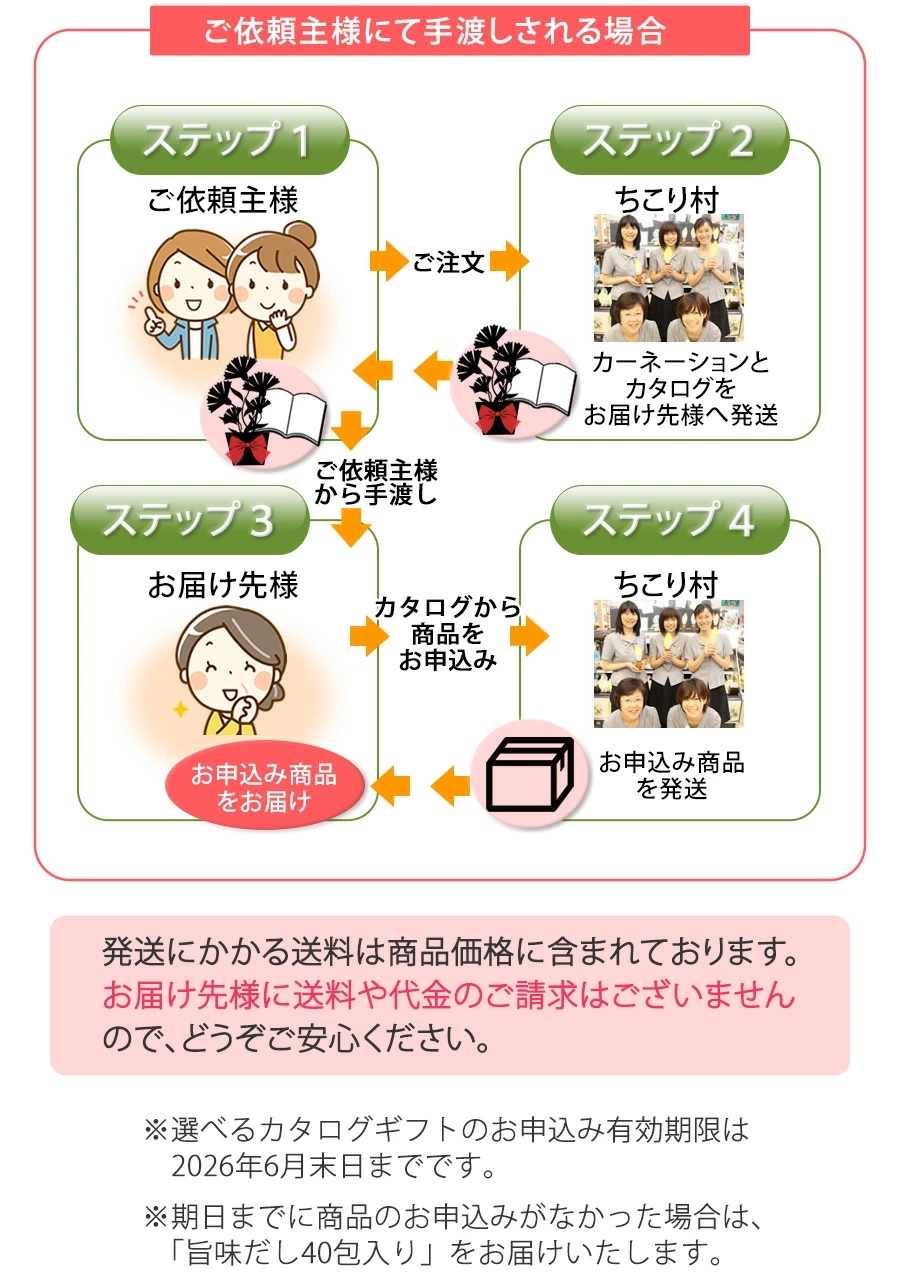 ご依頼主様にて手渡しされる場合

ステップ 1
ご依頼主様

ご注文

ステップ 2
ちこり村

カーネーションとカタログをお届け先様へ発送

ご依頼主様から手渡し

ステップ 3
お届け先様

カタログから商品をお申込み

ステップ 4
ちこり村

お申込み商品を発送

お申込み商品をお届け

発送にかかる送料は商品価格に含まれております。お届け先様に送料や代金のご請求はございませんので、どうぞご安心ください。

※選べるカタログギフトのお申込み有効期限は2026年6月末日までです。

※期日までに商品のお申込みがなかった場合は、「旨味だし40包入り」をお届けいたします。