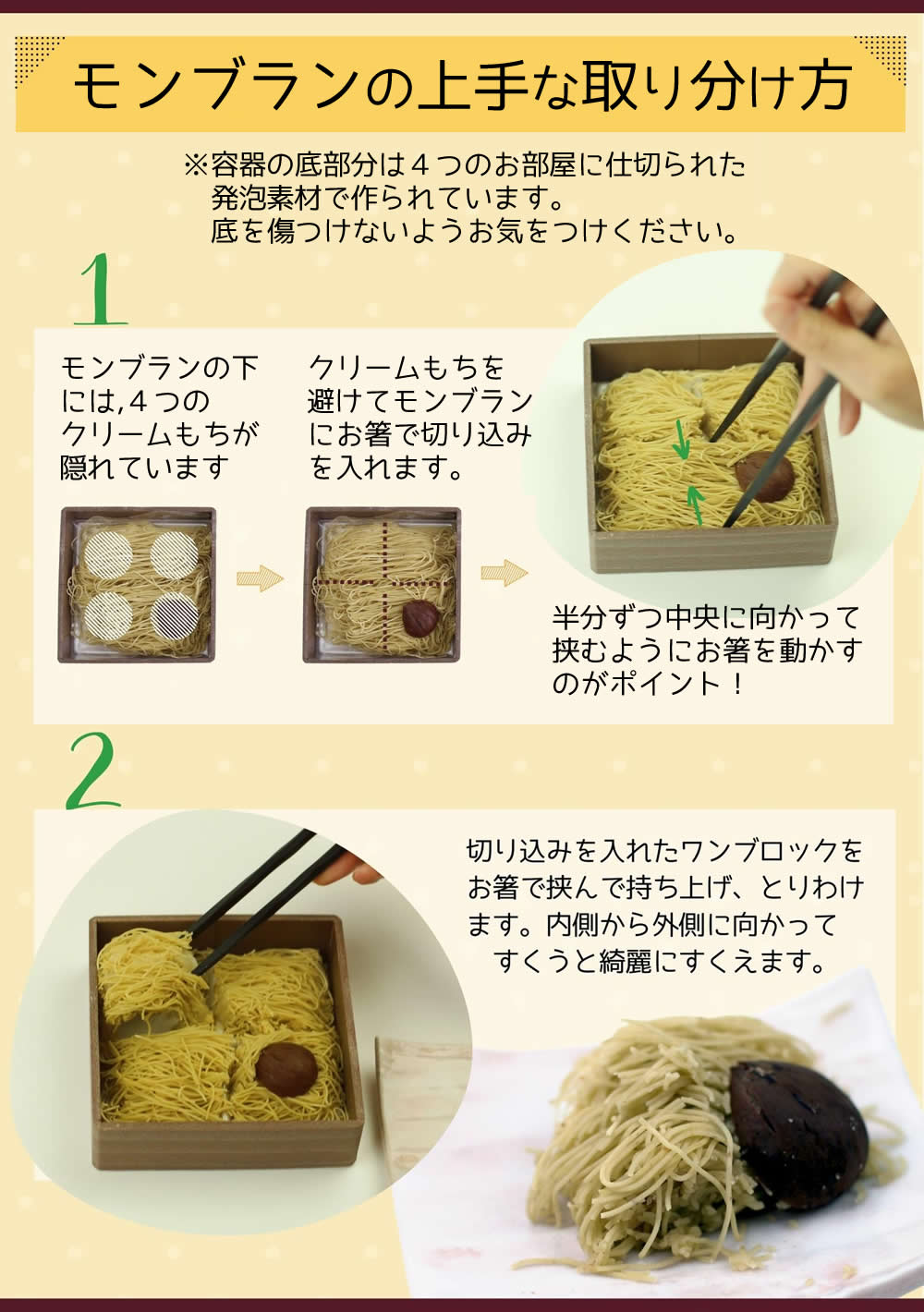 モンブランの上手な取り分け方

※容器の底部分は４つのお部屋に仕切られた発泡素材で作られています。
底を傷つけないようお気をつけください。

1

モンブランの下には,４つのクリームもちが隠れています

クリームもちを避けてモンブランにお箸で切り込みを入れます。

半分ずつ中央に向かって挟むようにお箸を動かすのがポイント！

2

切り込みを入れたワンブロックをお箸で挟んで持ち上げ、とりわけます。内側から外側に向かってすくうと綺麗にすくえます。