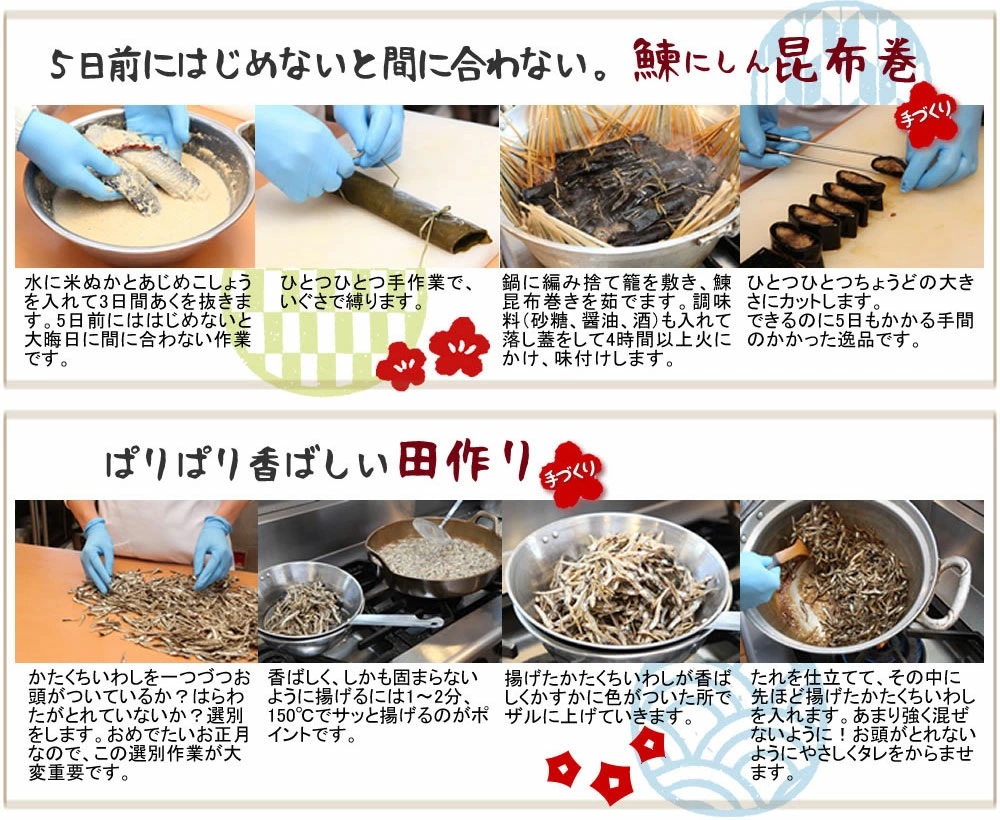 5日前にはじめないと間に合わない。鰊にしん昆布巻

手づくり

水に米ぬかとあじめこしょうを入れて3日間あくを抜きます。5日前にははじめないと大晦日に間に合わない作業です。

ひとつひとつ手作業で、いぐさで縛ります。

鍋に編み捨て籠を敷き、鰊昆布巻きを茹でます。調味料(砂糖、醤油、酒)も入れて落し蓋をして4時間以上火にかけ、味付けします。

ひとつひとつちょうどの大きさにカットします。できるのに5日もかかる手間のかかった逸品です。

ぱりぱり香ばしい田作り

手づくり

かたくちいわしを一つづつお頭がついているか?はらわたがとれていないか?選別をします。おめでたいお正月なので、この選別作業が大変重要です。

香ばしく、しかも固まらないように揚げるには1～2分、150℃でサッと揚げるのがポイントです。

揚げたかたくちいわしが香ばしくかすかに色がついた所でザルに上げていきます。

たれを仕立てて、その中に先ほど揚げたかたくちいわしを入れます。あまり強く混ぜないように!お頭がとれないようにやさしくタレをからませます。