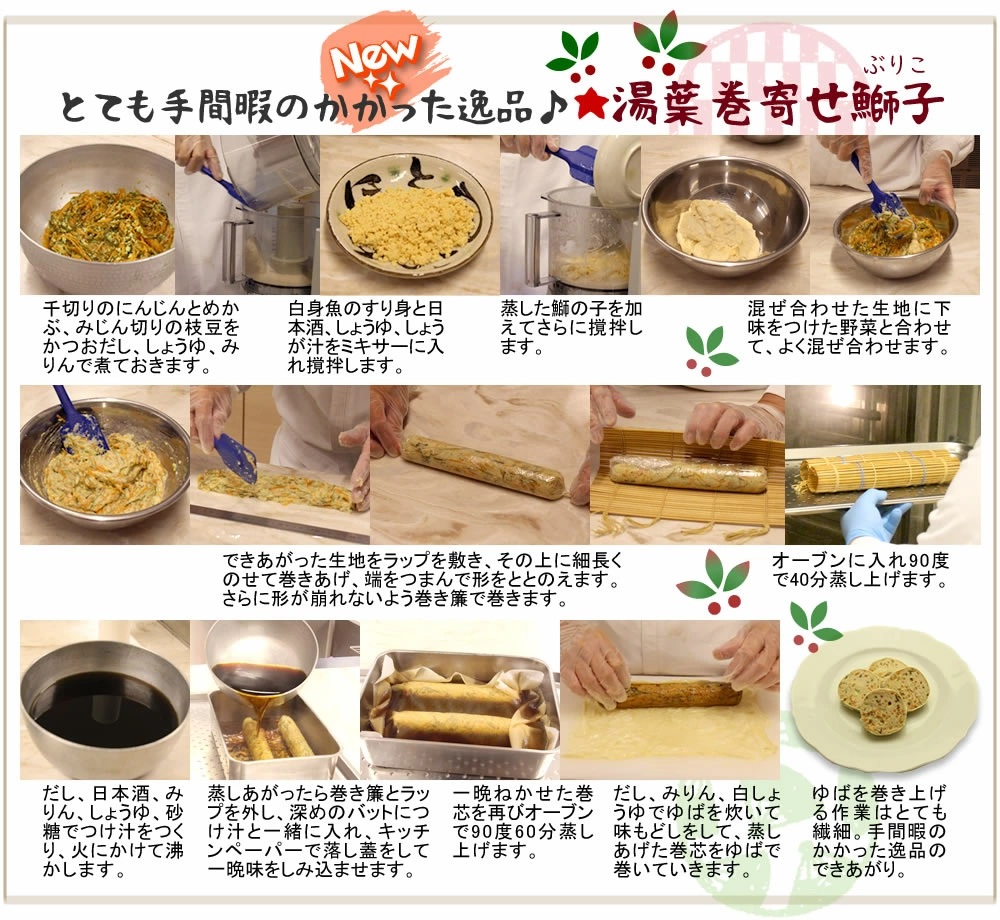 New

とても手間暇のかかった逸品♪★湯葉巻寄せ鰤子

ぶりこ

千切りのにんじんとめかぶ、みじん切りの枝豆をかつおだし、しょうゆ、みりんで煮ておきます。

白身魚のすり身と日本酒、しょうゆ、しょうが汁をミキサーに入れ撹拌します。

蒸した鰤の子を加えてさらに撹拌します。

混ぜ合わせた生地に下味をつけた野菜と合わせて、よく混ぜ合わせます。

できあがった生地をラップを敷き、その上に細長くのせて巻きあげ、端をつまんで形をととのえます。さらに形が崩れないよう巻き簾で巻きます。

オーブンに入れ90度で40分蒸し上げます。

だし、日本酒、みりん、しょうゆ、砂糖でつけ汁をつくり、火にかけて沸かします。

蒸しあがったら巻き簾とラップを外し、深めのバットにつけ汁と一緒に入れ、キッチンペーパーで落し蓋をして一晩味をしみ込ませます。

一晩ねかせた巻芯を再びオーブンで90度60分蒸し上げます。

だし、みりん、白しょうゆでゆばを炊いて味もどしをして、蒸しあげた巻芯をゆばで巻いていきます。

ゆばを巻き上げる作業はとても繊細。手間暇のかかった逸品のできあがり。