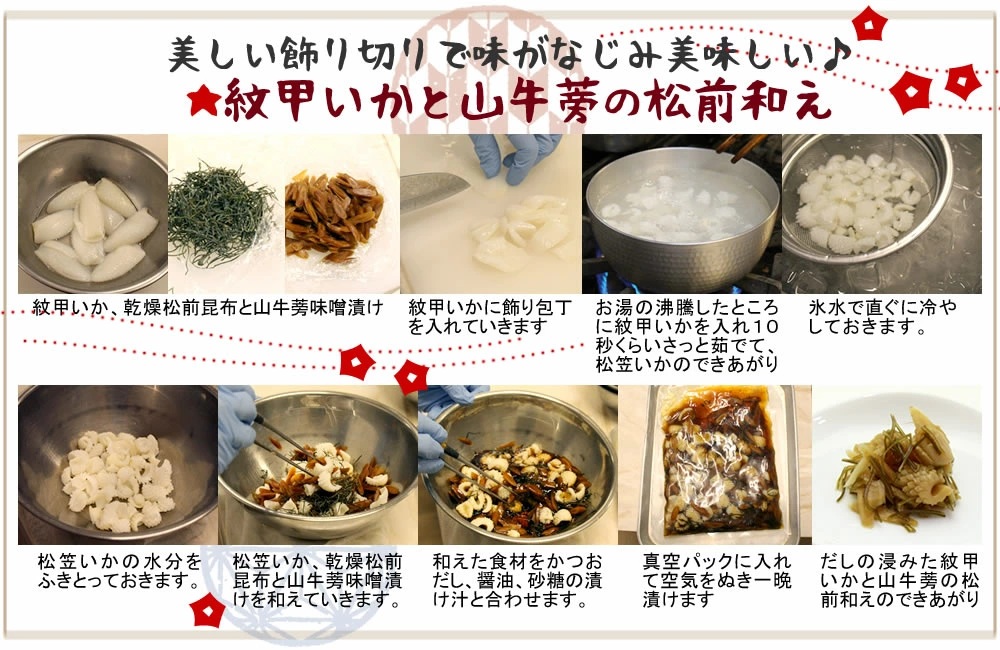 美しい飾り切りで味がなじみ美味しい♪
★紋甲いかと山牛蒡の松前和え

紋甲いか、乾燥松前昆布と山牛蒡味噌漬け

紋甲いかに飾り包丁を入れていきます

お湯の沸騰したところに紋甲いかを入れ１０秒くらいさっと茹でて、松笠いかのできあがり

氷水で直ぐに冷やしておきます。

松笠いかの水分をふきとっておきます。

松笠いか、乾燥松前昆布と山牛蒡味噌漬けを和えていきます。

和えた食材をかつおだし、醤油、砂糖の漬け汁と合わせます。

真空パックに入れて空気をぬき一晩漬けます

だしの浸みた紋甲いかと山牛蒡の松前和えのできあがり